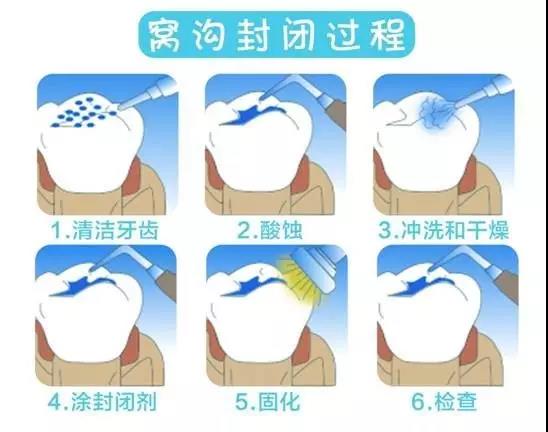 窝沟封闭过程

1.清洁牙齿

2.酸蚀

3.冲洗和干燥

4.涂封闭剂

5.固化

6.检查