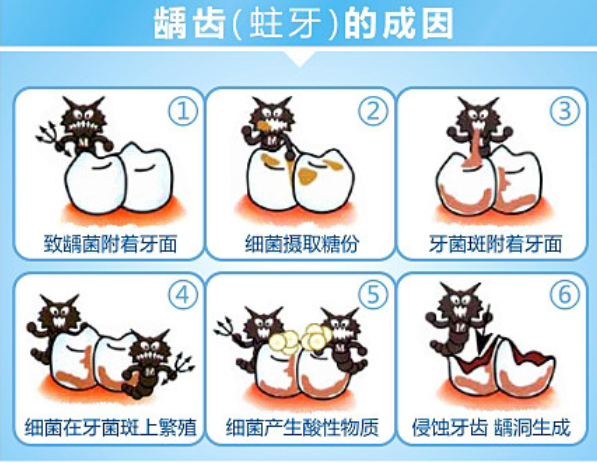 龋齿(蛀牙)的成因

①
致龋菌附着牙面

②
细菌摄取糖份

③
牙菌斑附着牙面

④
细菌在牙菌斑上繁殖

⑤
细菌产生酸性物质

⑥
侵蚀牙齿 龋洞生成